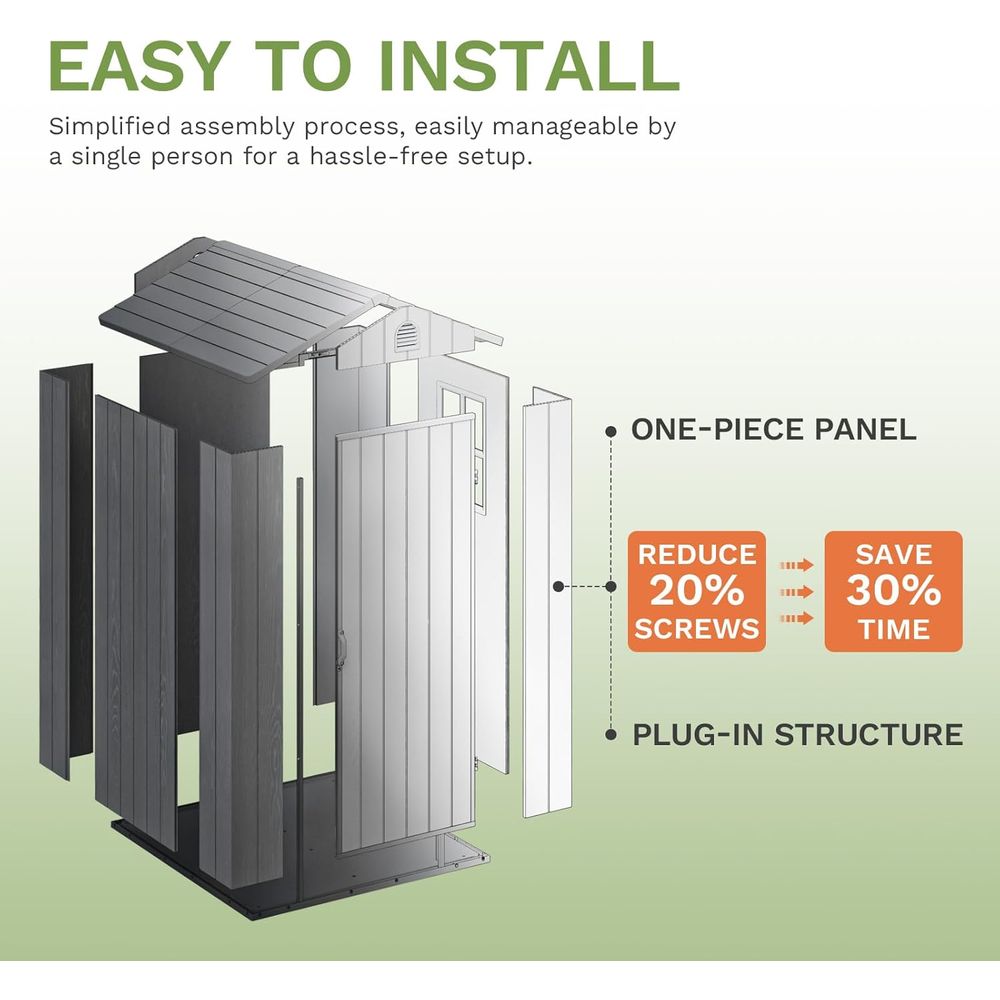 EASY TO INSTALL

Simplified assembly process, easily manageable by a single person for a hassle-free setup.

ONE-PIECE PANEL

REDUCE 20% SCREWS

SAVE 30% TIME

PLUG-IN STRUCTURE